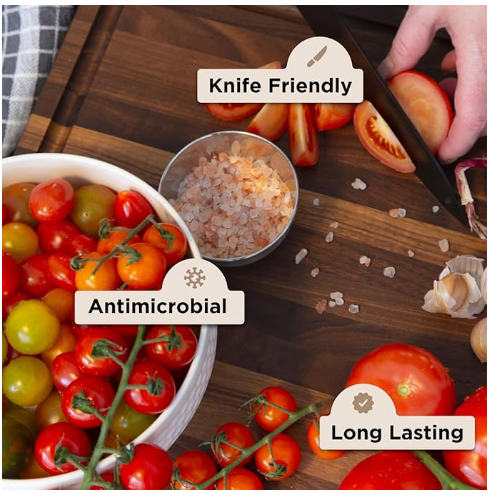 Knife Friendly

Antimicrobial

Long Lasting